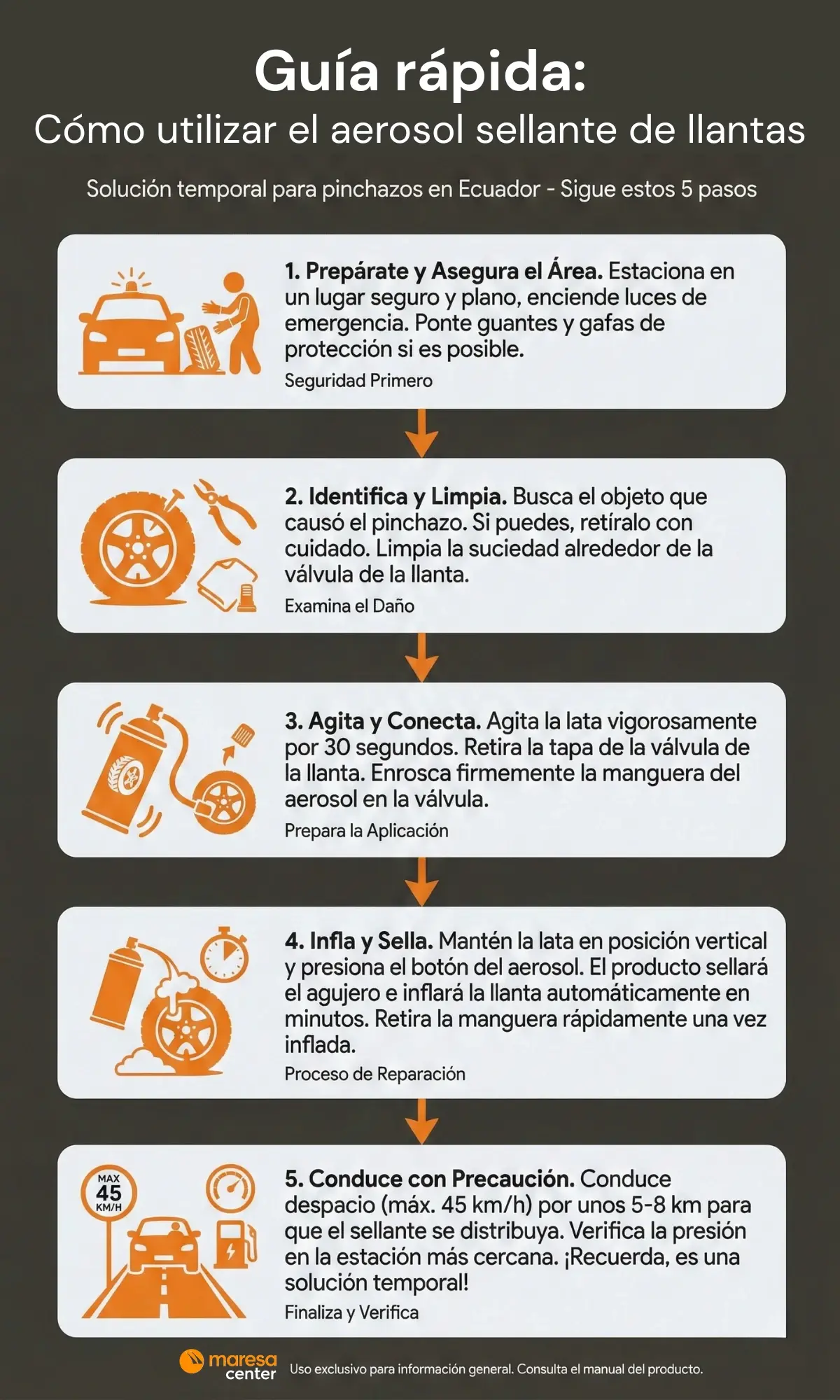 Guía rápida:
Cómo utilizar el aerosol sellante de llantas

Solución temporal para pinchazos en Ecuador - Sigue estos 5 pasos

1. Prepárate y Asegura el Área. Estaciona en un lugar seguro y plano, enciende luces de emergencia. Ponte guantes y gafas de protección si es posible.
Seguridad Primero

2. Identifica y Limpia. Busca el objeto que causó el pinchazo. Si puedes, retíralo con cuidado. Limpia la suciedad alrededor de la válvula de la llanta.
Examina el Daño

3. Agita y Conecta. Agita la lata vigorosamente por 30 segundos. Retira la tapa de la válvula de la llanta. Enrosca firmemente la manguera del aerosol en la válvula.
Prepara la Aplicación

4. Infla y Sella. Mantén la lata en posición vertical y presiona el botón del aerosol. El producto sellará el agujero e inflará la llanta automáticamente en minutos. Retira la manguera rápidamente una vez inflada.
Proceso de Reparación

MAX
45
KM/H

5. Conduce con Precaución. Conduce despacio (máx. 45 km/h) por unos 5-8 km para que el sellante se distribuya. Verifica la presión en la estación más cercana. ¡Recuerda, es una solución temporal!
Finaliza y Verifica

maresa center
Uso exclusivo para información general. Consulta el manual del producto.